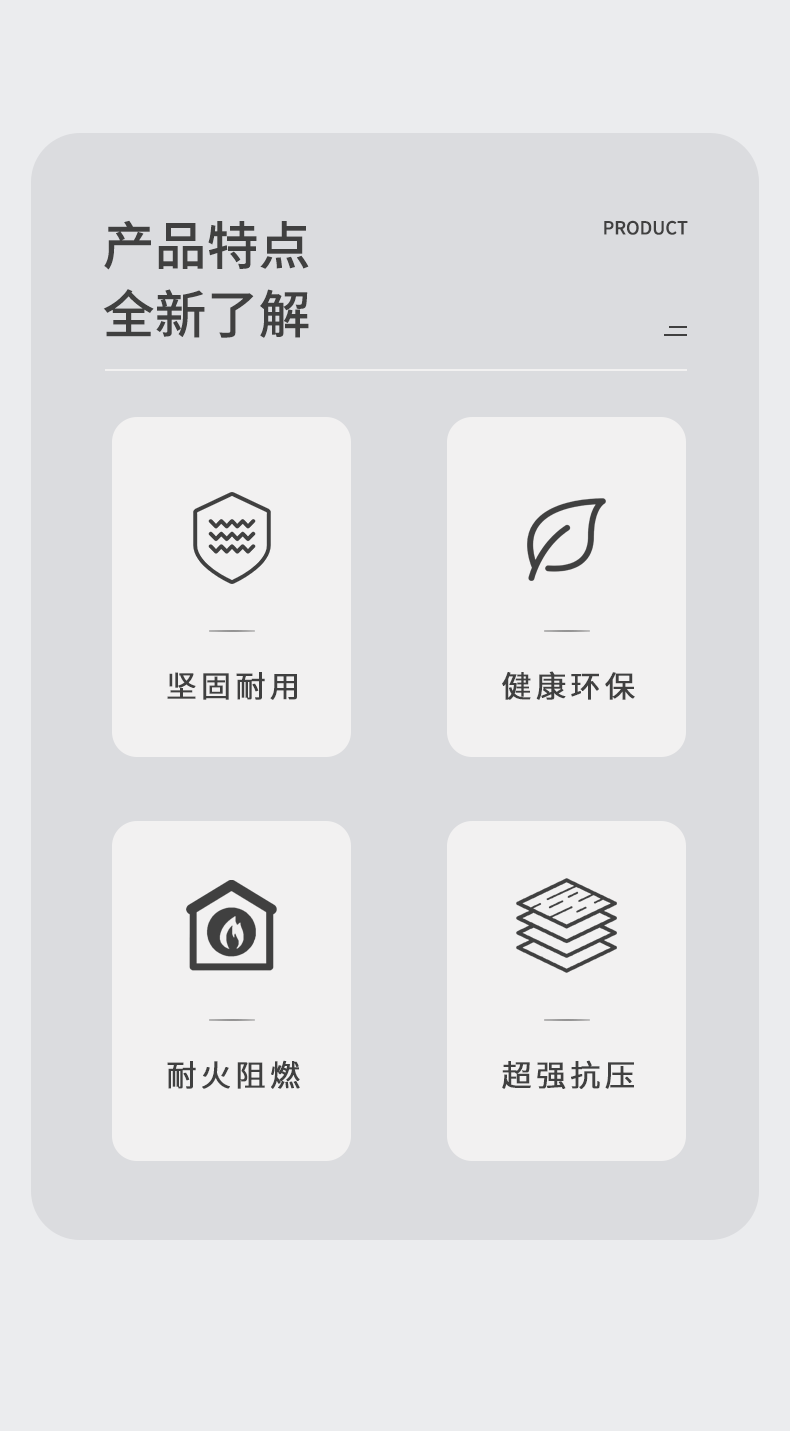 产品特点
全新了解

PRODUCT

坚固耐用

健康环保

耐火阻燃

超强抗压